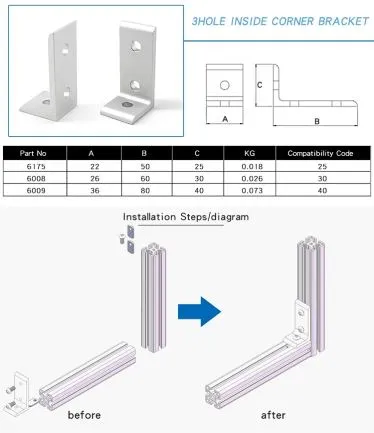 3HOLE INSIDE CORNER BRACKET

C

A

B

| Part No | A | B | C | KG | Compatibility Code |
|---|---|---|---|---|---|
| 6175 | 22 | 50 | 25 | 0.018 | 25 |
| 6008 | 26 | 60 | 30 | 0.026 | 30 |
| 6009 | 36 | 80 | 40 | 0.073 | 40 |

Installation Steps/diagram

before

after